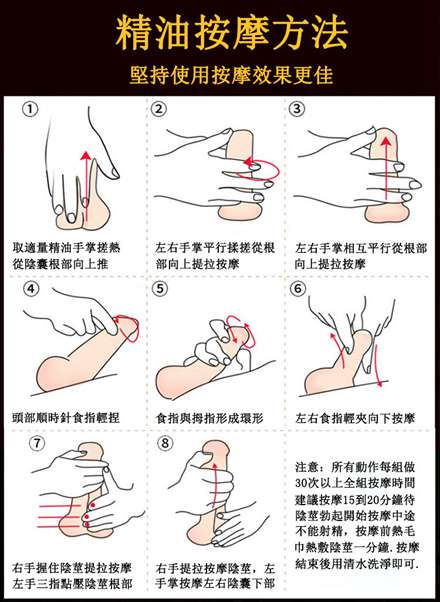 精油按摩方法

堅持使用按摩效果更佳

①
取適量精油手掌搓熱從陰囊根部向上推

②
左右手掌平行揉搓從根部向上提拉按摩

③
左右手掌相互平行從根部向上提拉按摩

④
頭部順時針食指輕捏

⑤
食指與拇指形成環形

⑥
左右食指輕夾向下按摩

⑦
右手握住陰莖提拉按摩左手三指點壓陰莖根部

⑧
右手提拉按摩陰莖，左手掌按摩左右陰囊下部

注意：所有動作每組做30次以上全組按摩時間建議按摩15到20分鐘待陰莖勃起開始按摩中途不能射精，按摩前熱毛巾熱敷陰莖一分鐘. 按摩結束後用清水洗淨即可.